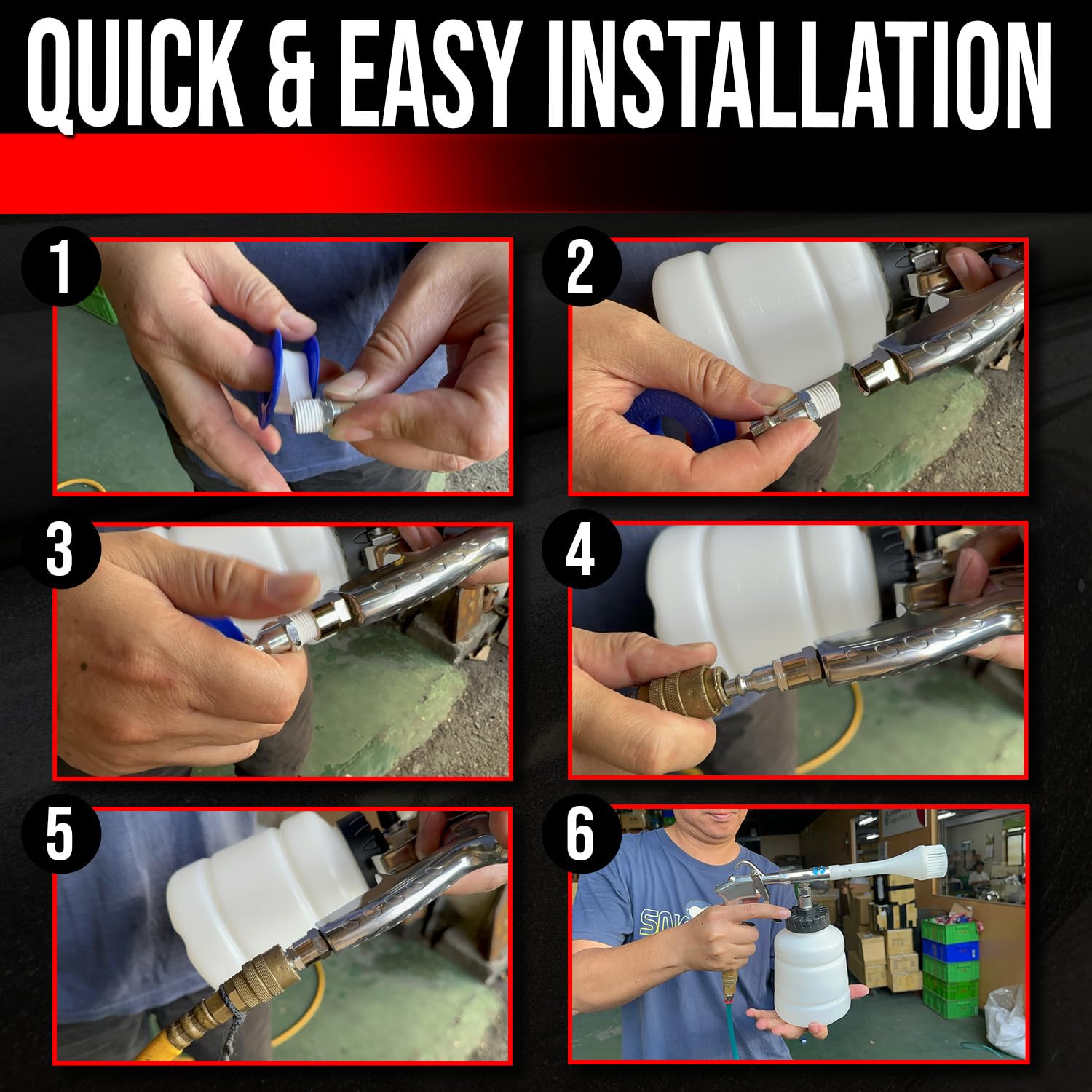 QUICK & EASY INSTALLATION

1

2

3

4

5

6