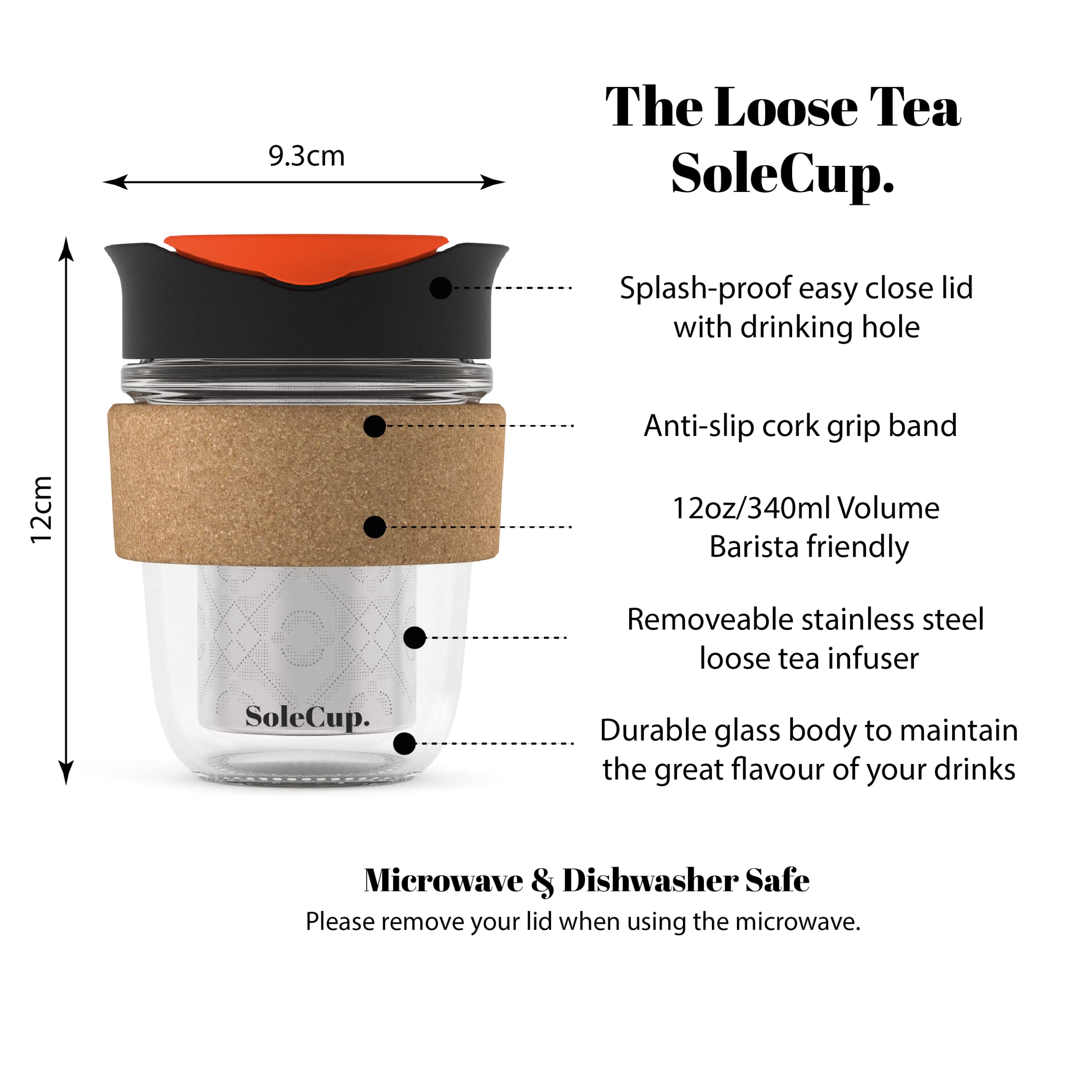 The Loose Tea SoleCup.

9.3cm

12cm

Splash-proof easy close lid with drinking hole

Anti-slip cork grip band

12oz/340ml Volume
Barista friendly

Removeable stainless steel loose tea infuser

SoleCup.

Durable glass body to maintain the great flavour of your drinks

Microwave & Dishwasher Safe

Please remove your lid when using the microwave.