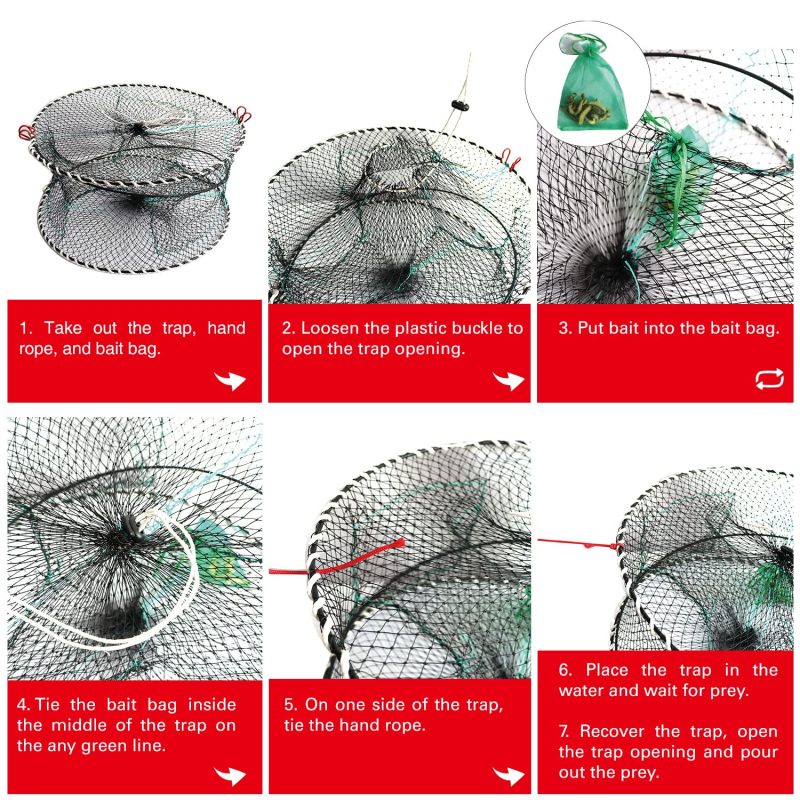 1. Take out the trap, hand rope, and bait bag.

2. Loosen the plastic buckle to open the trap opening.

3. Put bait into the bait bag.

4. Tie the bait bag inside the middle of the trap on the any green line.

5. On one side of the trap, tie the hand rope.

6. Place the trap in the water and wait for prey.

7. Recover the trap, open the trap opening and pour out the prey.